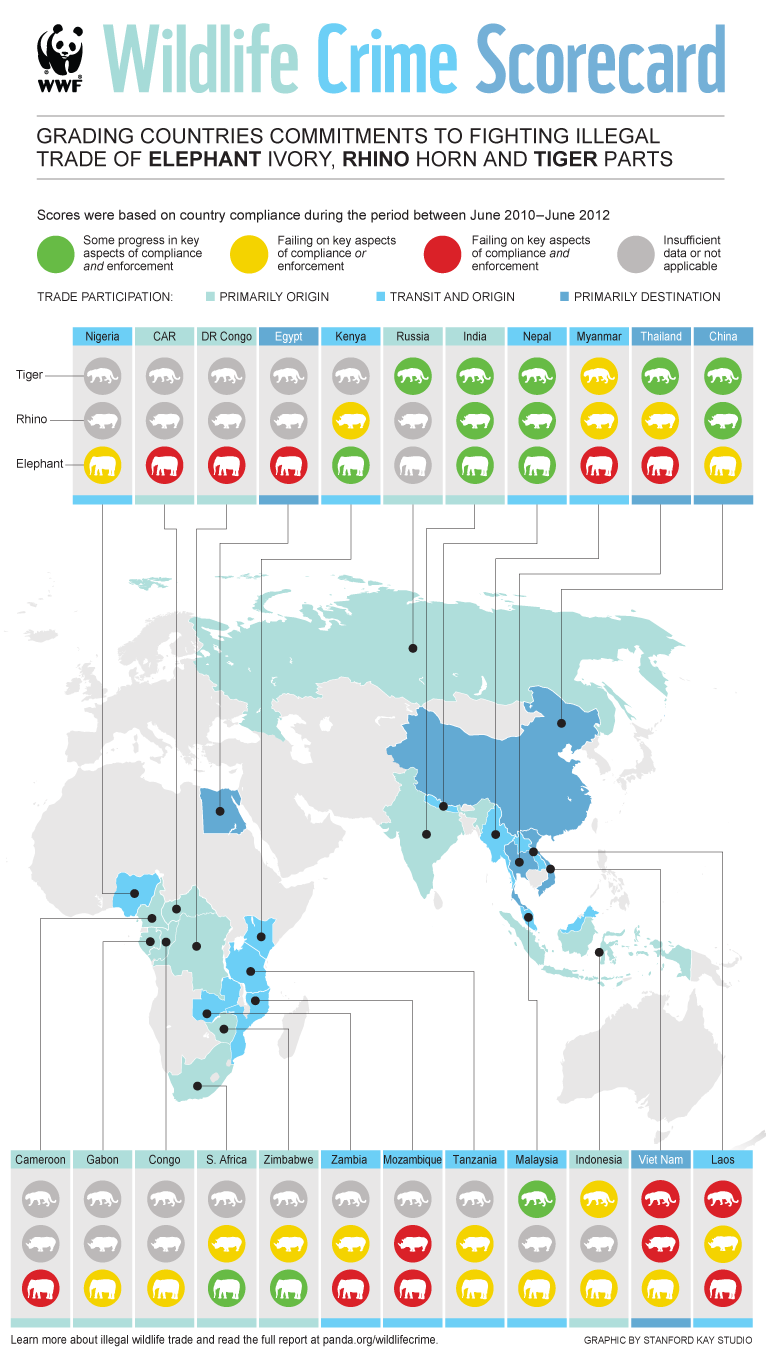 WWF

Wildlife Crime Scorecard

GRADING COUNTRIES COMMITMENTS TO FIGHTING ILLEGAL TRADE OF ELEPHANT IVORY, RHINO HORN AND TIGER PARTS

Scores were based on country compliance during the period between June 2010–June 2012

Some progress in key aspects of compliance and enforcement

Failing on key aspects of compliance or enforcement

Failing on key aspects of compliance and enforcement

Insufficient data or not applicable

TRADE PARTICIPATION: PRIMARILY ORIGIN TRANSIT AND ORIGIN PRIMARILY DESTINATION

Nigeria CAR DR Congo Egypt Kenya Russia India Nepal Myanmar Thailand China

Tiger

Rhino

Elephant

Cameroon Gabon Congo S. Africa Zimbabwe Zambia Mozambique Tanzania Malaysia Indonesia Viet Nam Laos

Learn more about illegal wildlife trade and read the full report at panda.org/wildlifecrime.

GRAPHIC BY STANFORD KAY STUDIO